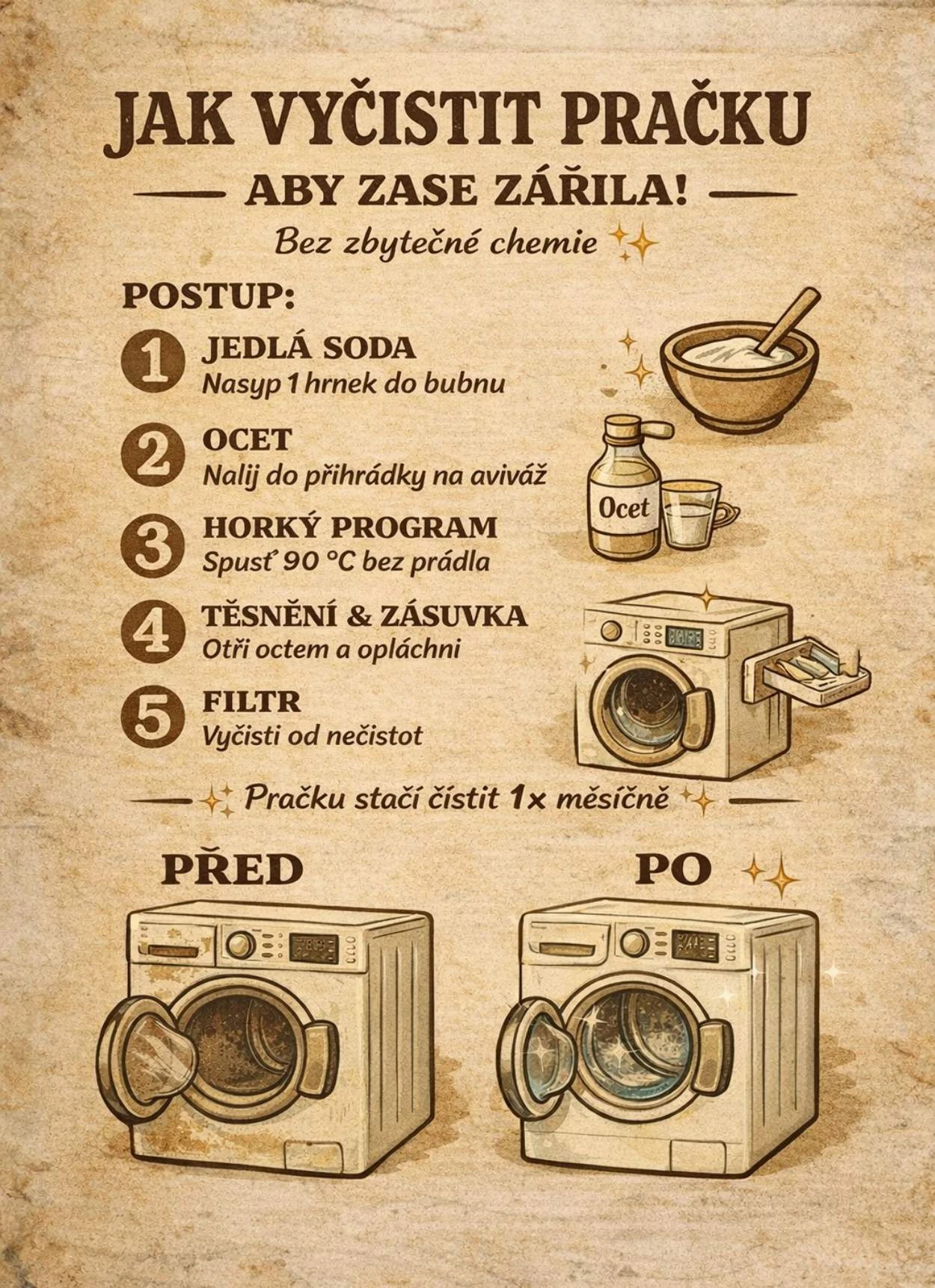 JAK VYČISTIT PRAČKU

ABY ZASE ZÁŘILA!

Bez zbytečné chemie

POSTUP:

1 JEDLÁ SODA
Nasyp 1 hrnek do bubnu

2 OCET
Nalij do přihrádky na aviváž

Ocet

3 HORKÝ PROGRAM
Spusť 90 °C bez prádla

4 TĚSNĚNÍ & ZÁSUVKA
Otři octem a opláchni

5 FILTR
Vyčisti od nečistot

Pračku stačí čistit 1x měsíčně

PŘED

PO