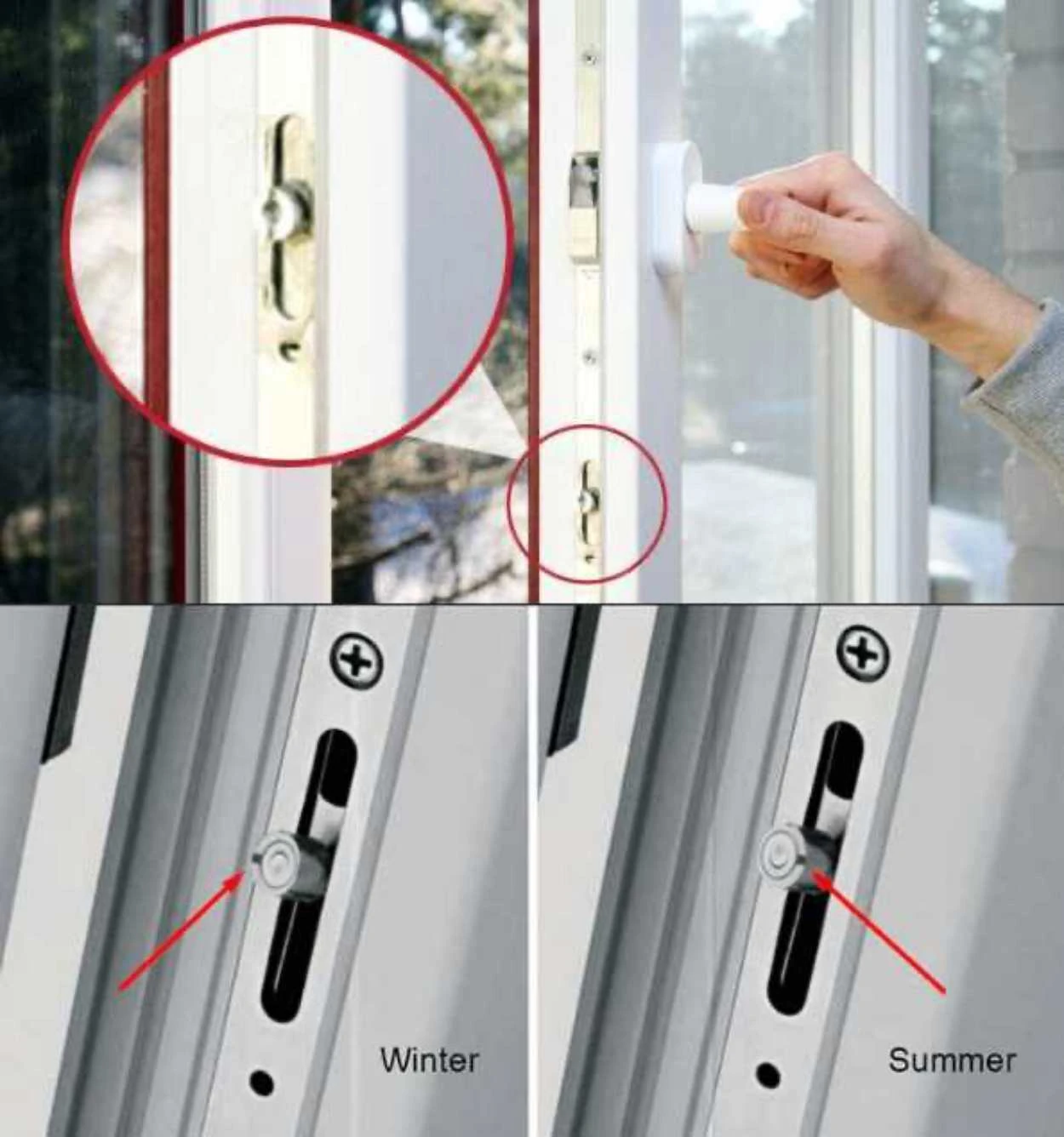 Winter

Summer